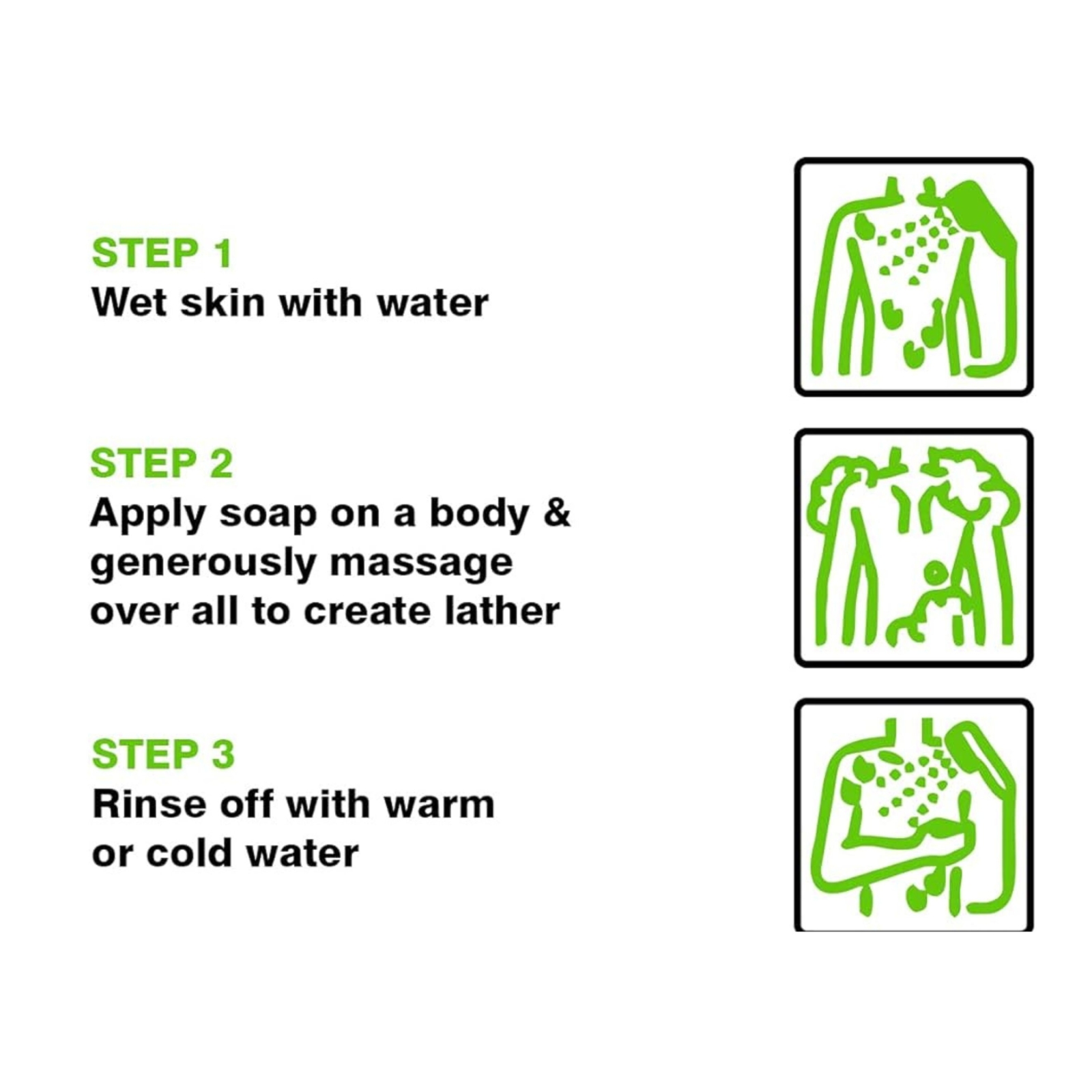 STEP 1
Wet skin with water

STEP 2
Apply soap on a body & generously massage over all to create lather

STEP 3
Rinse off with warm or cold water