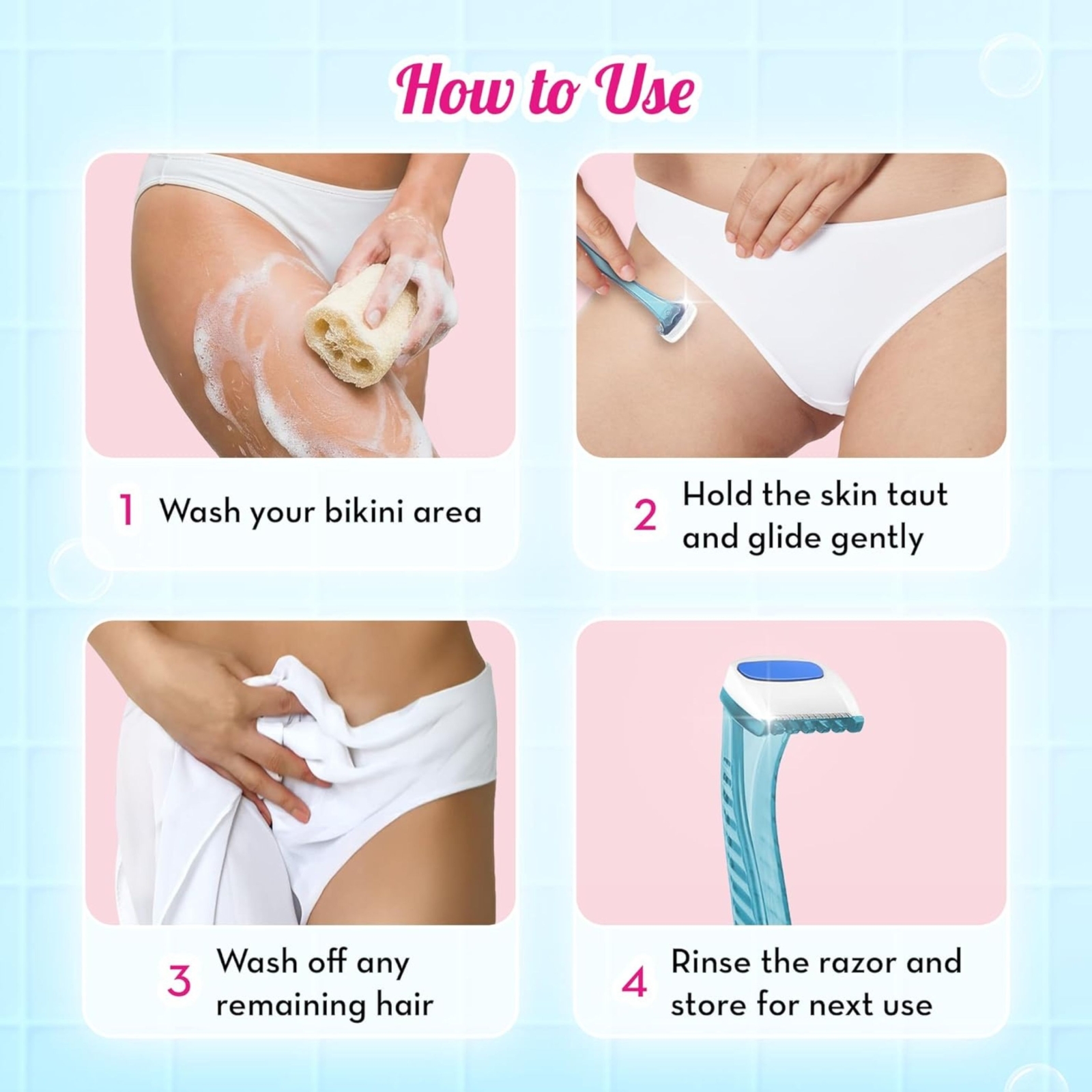 How to Use

1 Wash your bikini area

2 Hold the skin taut and glide gently

3 Wash off any remaining hair

4 Rinse the razor and store for next use