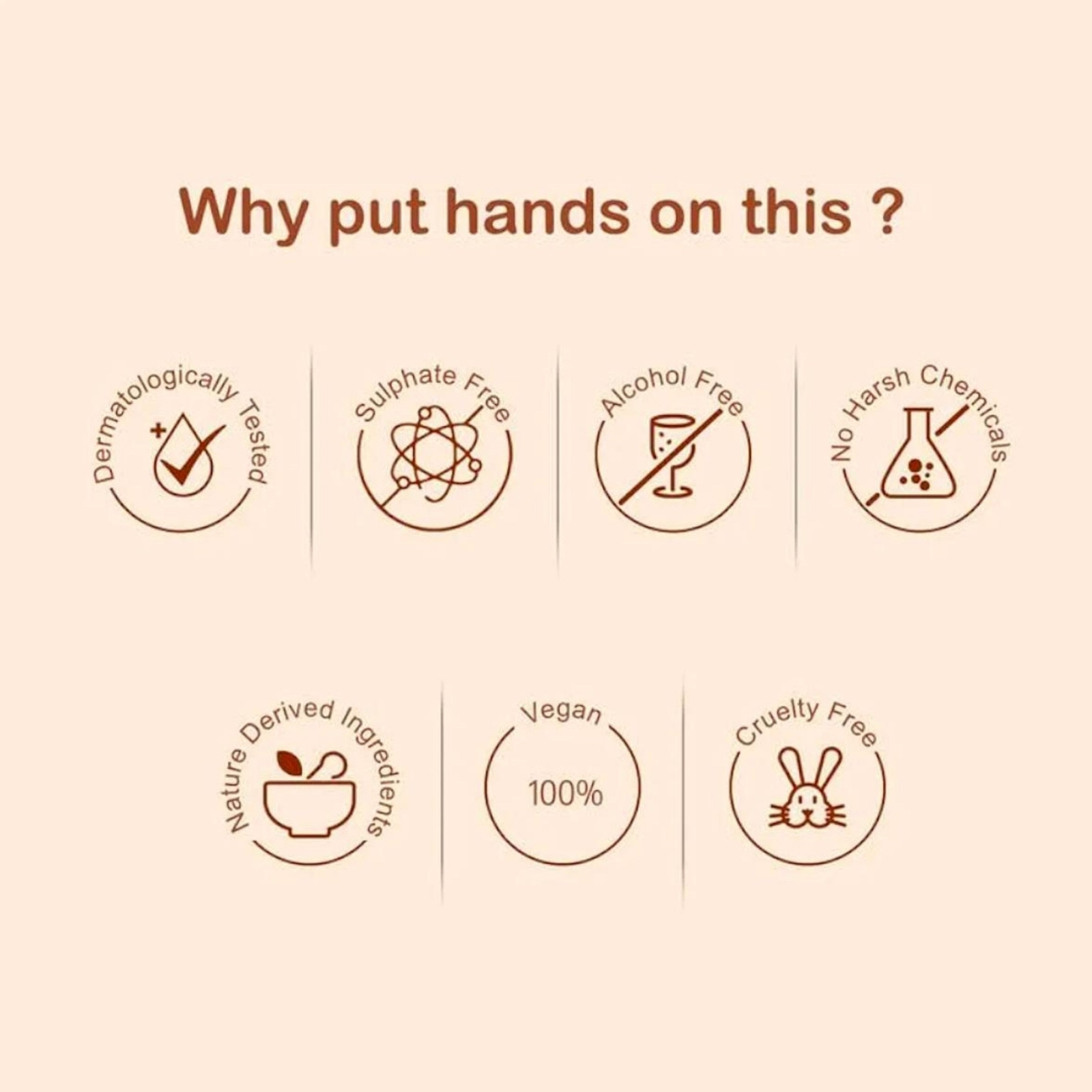 Why put hands on this ?

Dermatologically Tested

Sulphate Free

Alcohol Free

No Harsh Chemicals

Nature Derived Ingredients

Vegan
100%

Cruelty Free