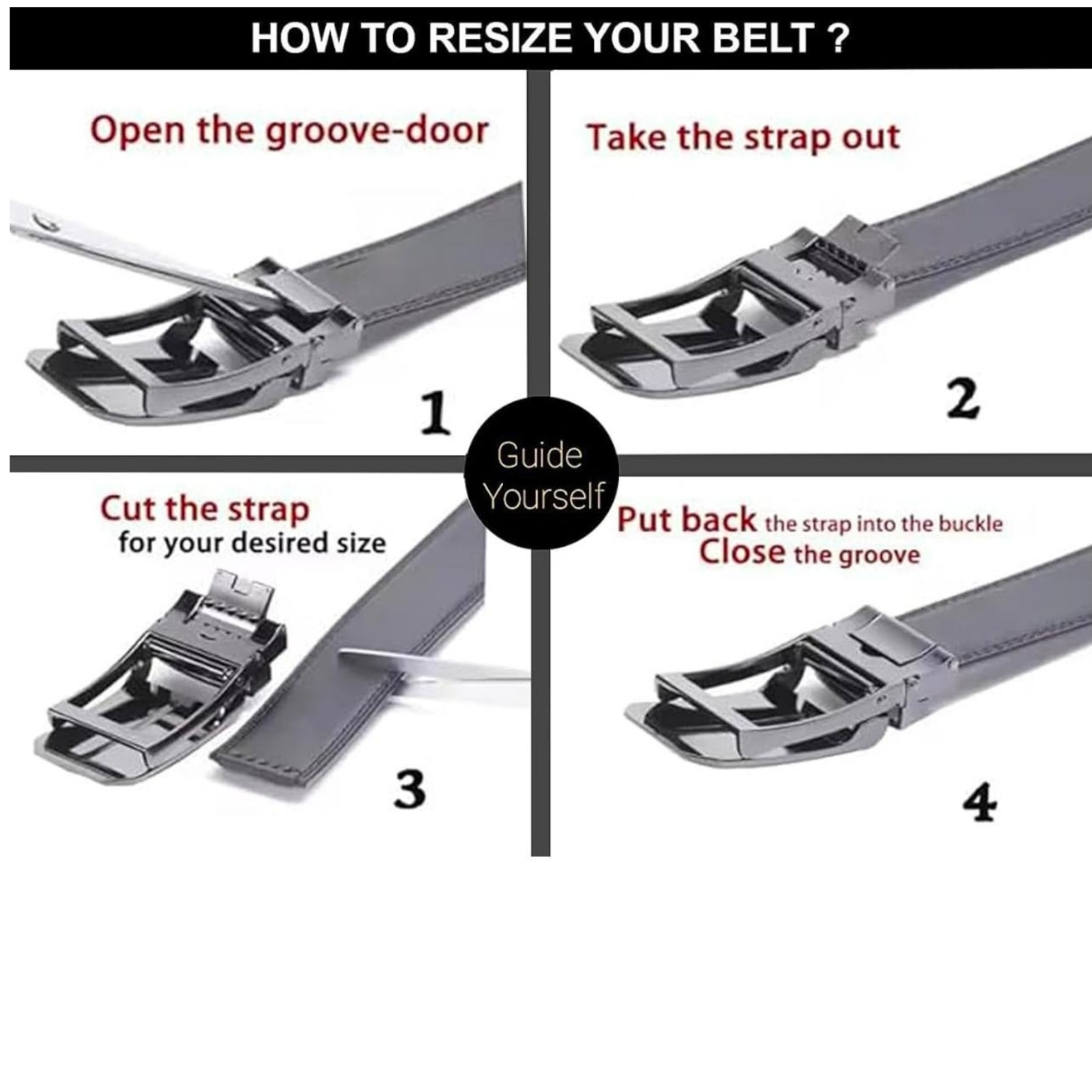 HOW TO RESIZE YOUR BELT ?

Open the groove-door

1

Take the strap out

2

Guide Yourself

Cut the strap for your desired size

3

Put back the strap into the buckle Close the groove

4